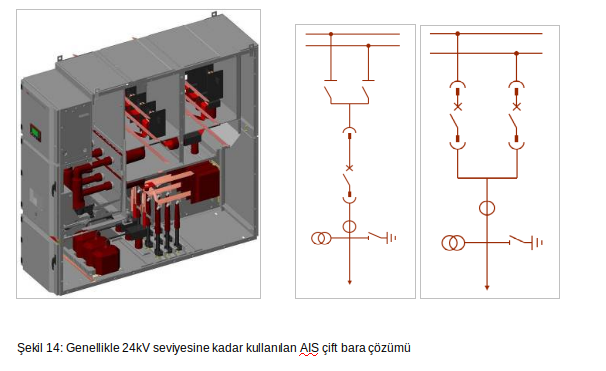 Şekil 14: Genellikle 24kV seviyesine kadar kullanılan AIS çift bara çözümü