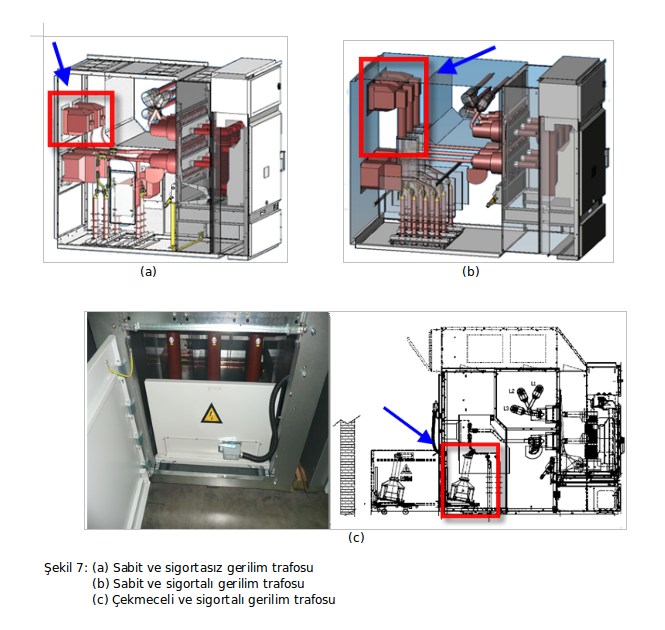 (a)

(b)

L2
L1
L3

(c)

Şekil 7: (a) Sabit ve sigortasız gerilim trafosu
(b) Sabit ve sigortalı gerilim trafosu
(c) Çekmeceli ve sigortalı gerilim trafosu