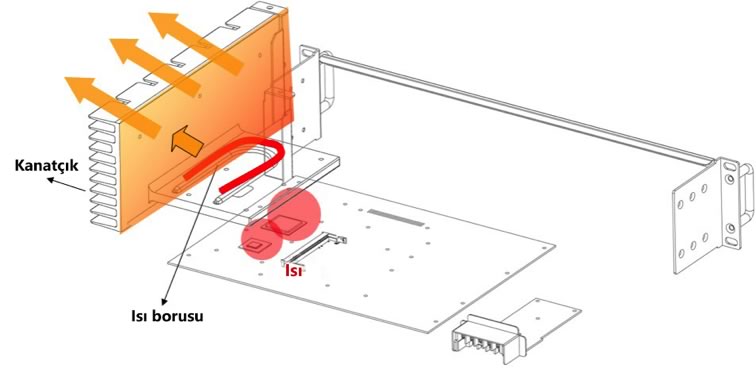 Kanatçık

Isı

Isı borusu